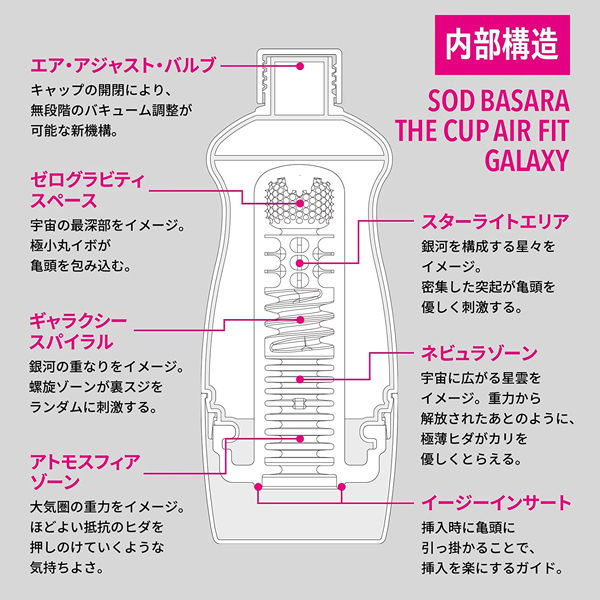 内部構造

SOD BASARA THE CUP AIR FIT GALAXY

エア・アジャスト・バルブ
キャップの開閉により、無段階のバキューム調整が可能な新機構。

ゼログラビティスペース
宇宙の最深部をイメージ。極小丸イボが亀頭を包み込む。

ギャラクシースパイラル
銀河の重なりをイメージ。螺旋ゾーンが裏スジをランダムに刺激する。

アトモスフィアゾーン
大気圏の重力をイメージ。ほどよい抵抗のヒダを押しのけていくような気持ちよさ。

スターライトエリア
銀河を構成する星々をイメージ。密集した突起が亀頭を優しく刺激する。

ネビュラゾーン
宇宙に広がる星雲をイメージ。重力から解放されたあとのように、極薄ヒダがカリを優しくとらえる。

イージーインサート
挿入時に亀頭に引っ掛かることで、挿入を楽にするガイド。