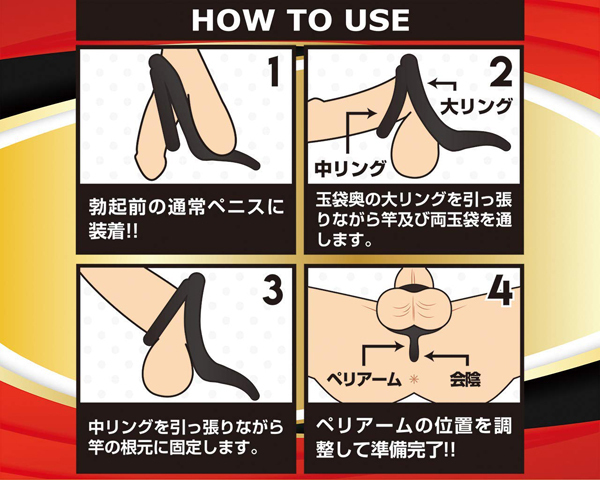 HOW TO USE

1

勃起前の通常ペニスに装着!!

2

大リング

中リング

玉袋奥の大リングを引っ張りながら竿及び両玉袋を通します。

3

中リングを引っ張りながら竿の根元に固定します。

4

ペリアーム

会陰

ペリアームの位置を調整して準備完了!!